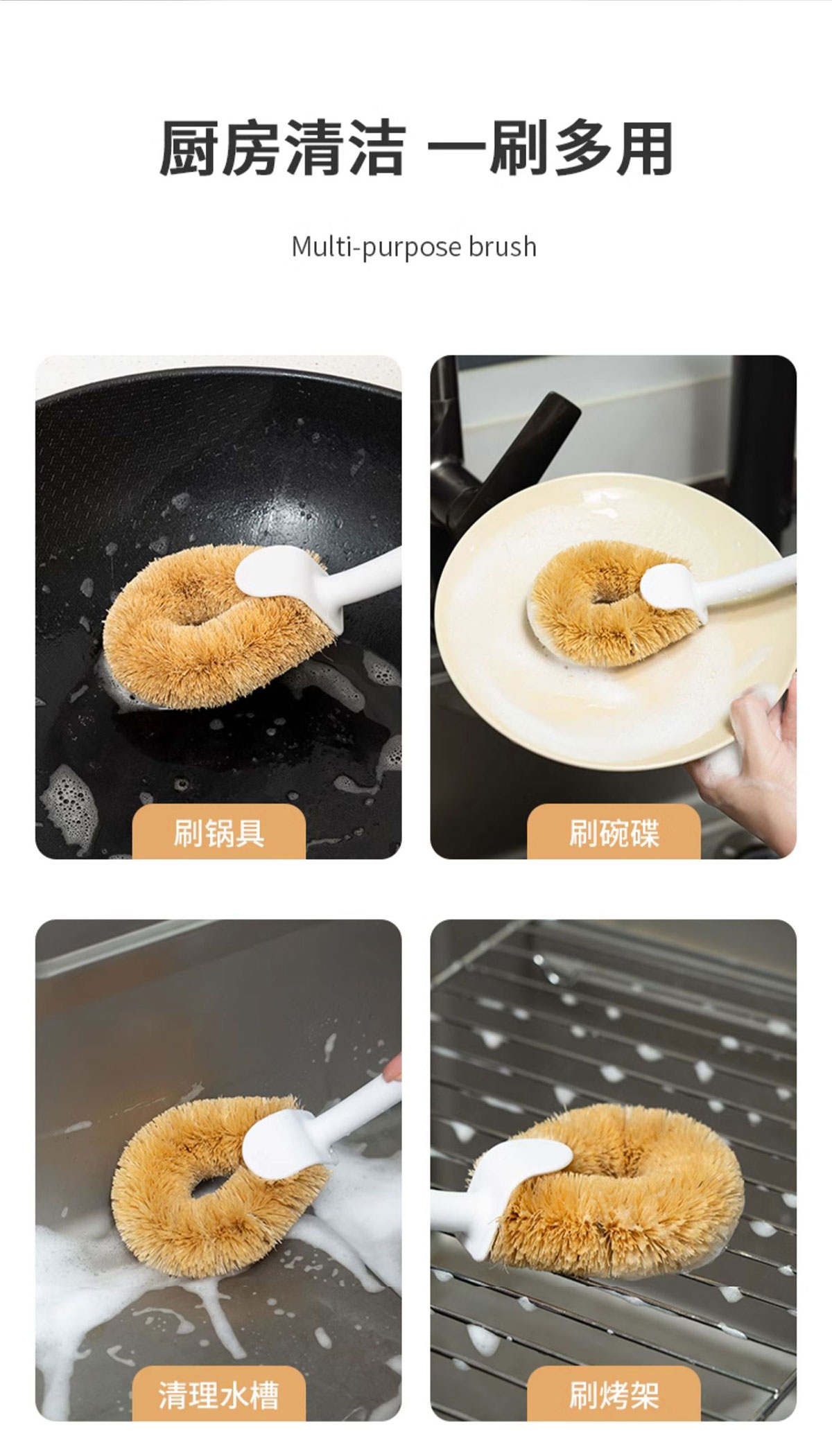 厨房清洁 一刷多用

Multi-purpose brush

刷锅具

刷碗碟

清理水槽

刷烤架